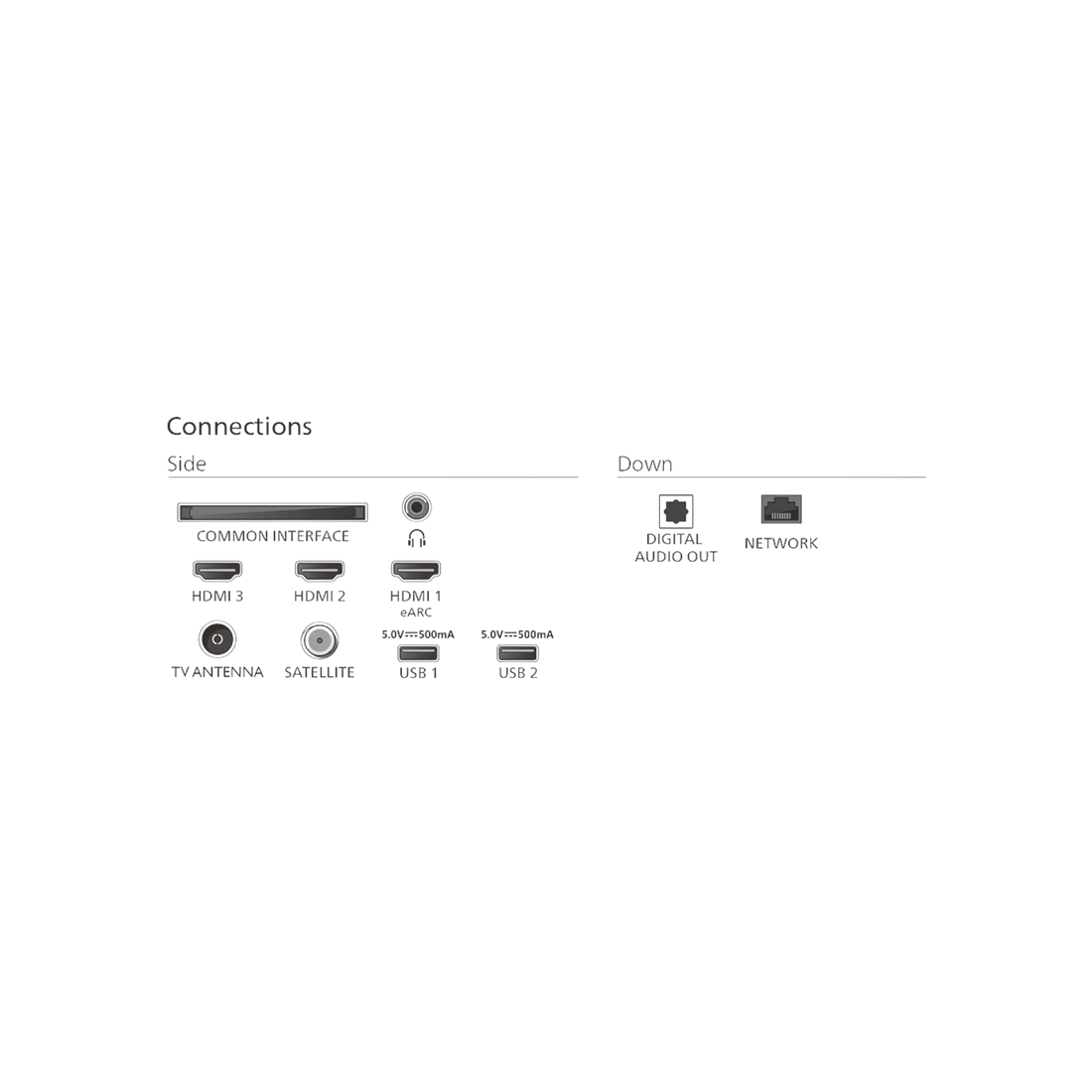 Connections

Side

COMMON INTERFACE

HDMI 3

HDMI 2

HDMI 1
eARC

TV ANTENNA

SATELLITE

5.0V⎓500mA
USB 1

5.0V⎓500mA
USB 2

Down

DIGITAL AUDIO OUT

NETWORK