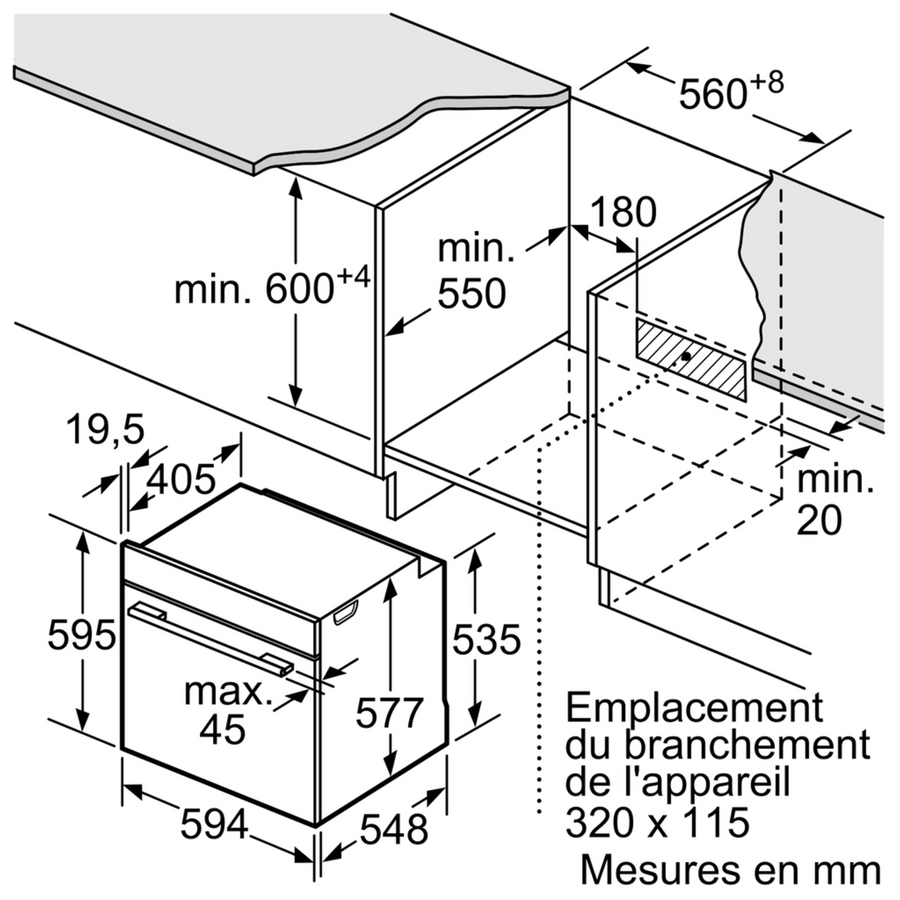 $560^{+8}$

180

min. 550

min. $600^{+4}$

19,5

405

min. 20

595

535

max. 45

577

594

548

Emplacement du branchement de l'appareil 320 x 115

Mesures en mm