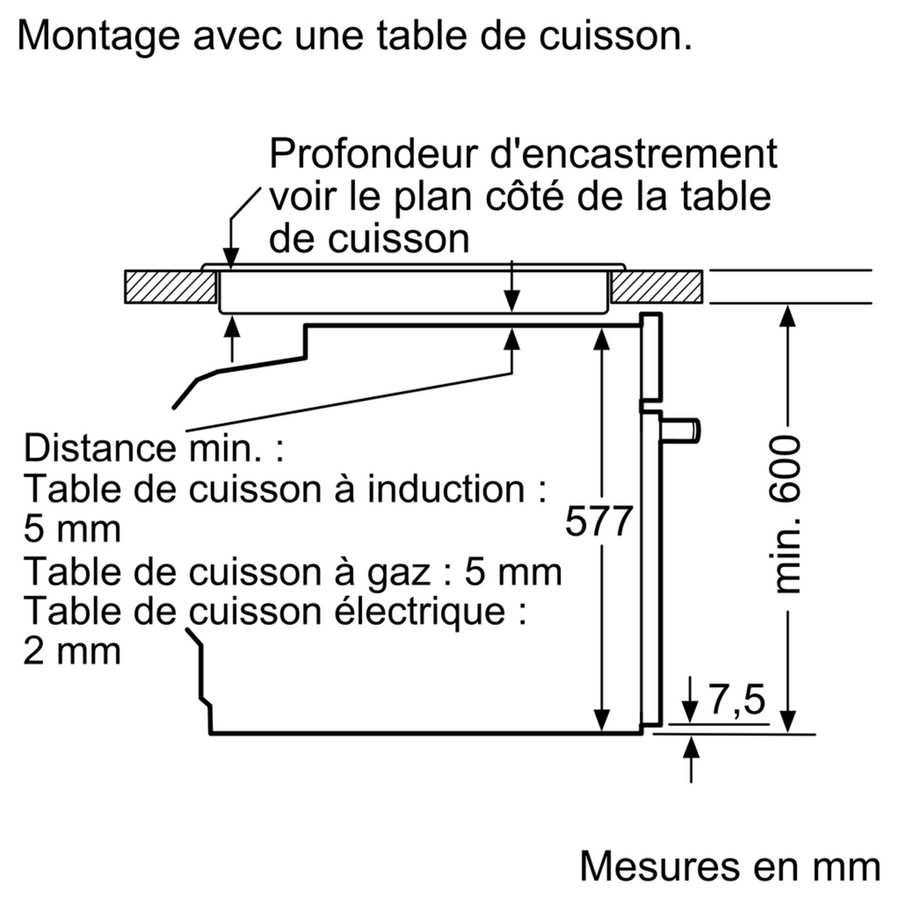 Montage avec une table de cuisson.

Profondeur d'encastrement voir le plan côté de la table de cuisson

Distance min. :
Table de cuisson à induction : 5 mm
Table de cuisson à gaz : 5 mm
Table de cuisson électrique : 2 mm

577

min. 600

7,5

Mesures en mm