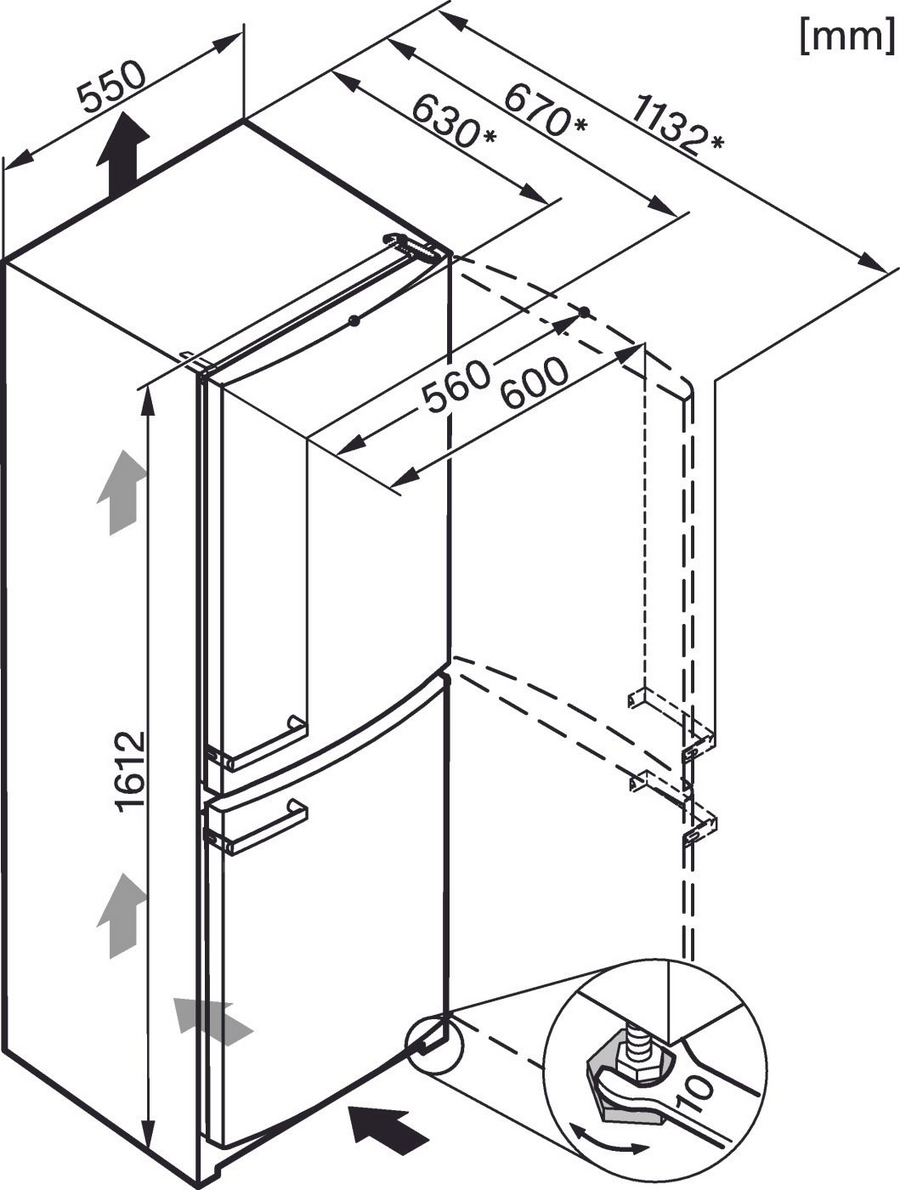 [mm]

550

630*

670*

1132*

560

600

1612

10